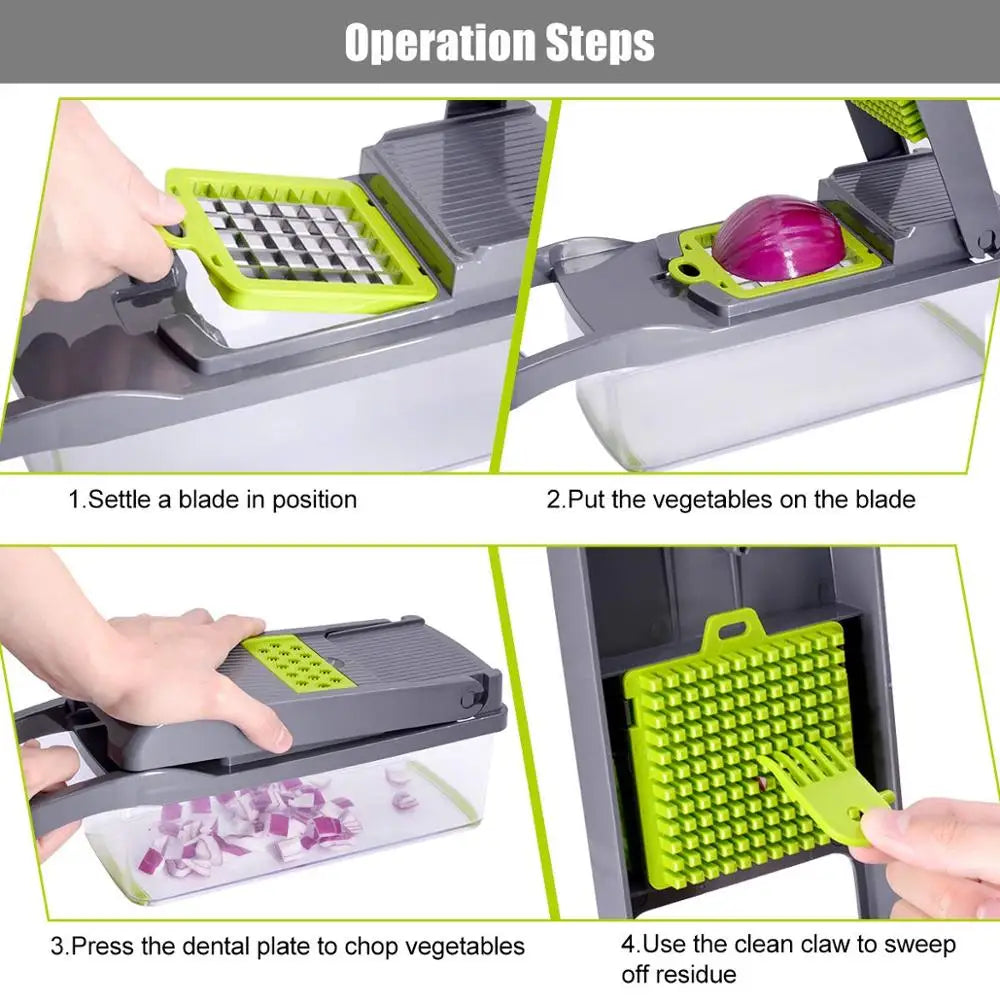 Operation Steps

1.Settle a blade in position

2.Put the vegetables on the blade

3.Press the dental plate to chop vegetables

4.Use the clean claw to sweep off residue