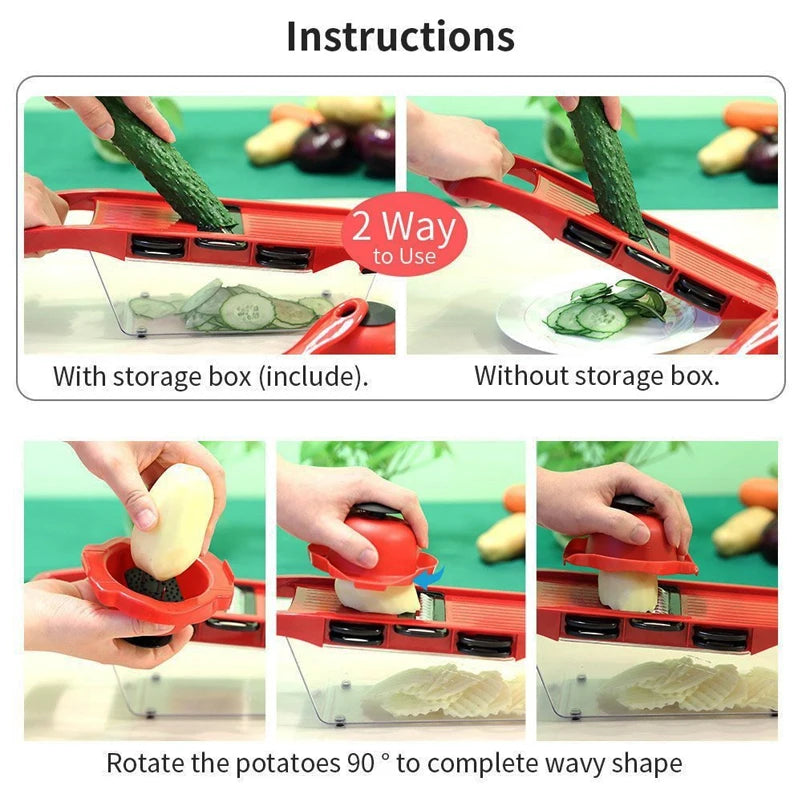 Instructions

2 Way to Use

With storage box (include).

Without storage box.

Rotate the potatoes 90 ° to complete wavy shape